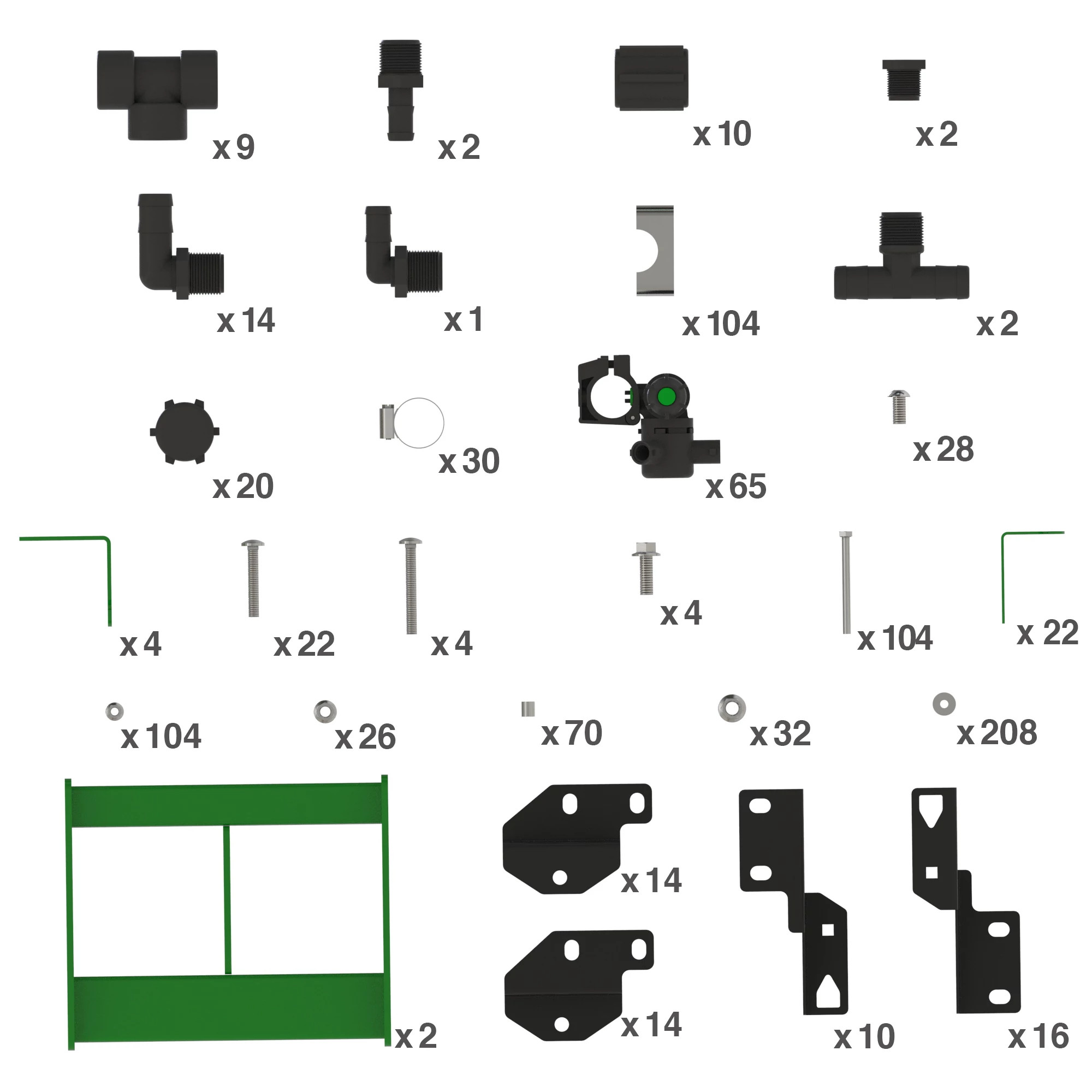 x 9 x 2 x 10 x 2

x 14 x 1 x 104 x 2

x 20 x 30 x 65 x 28

x 4 x 22 x 4 x 4 x 104 x 22

x 104 x 26 x 70 x 32 x 208

x 2 x 14 x 14 x 10 x 16