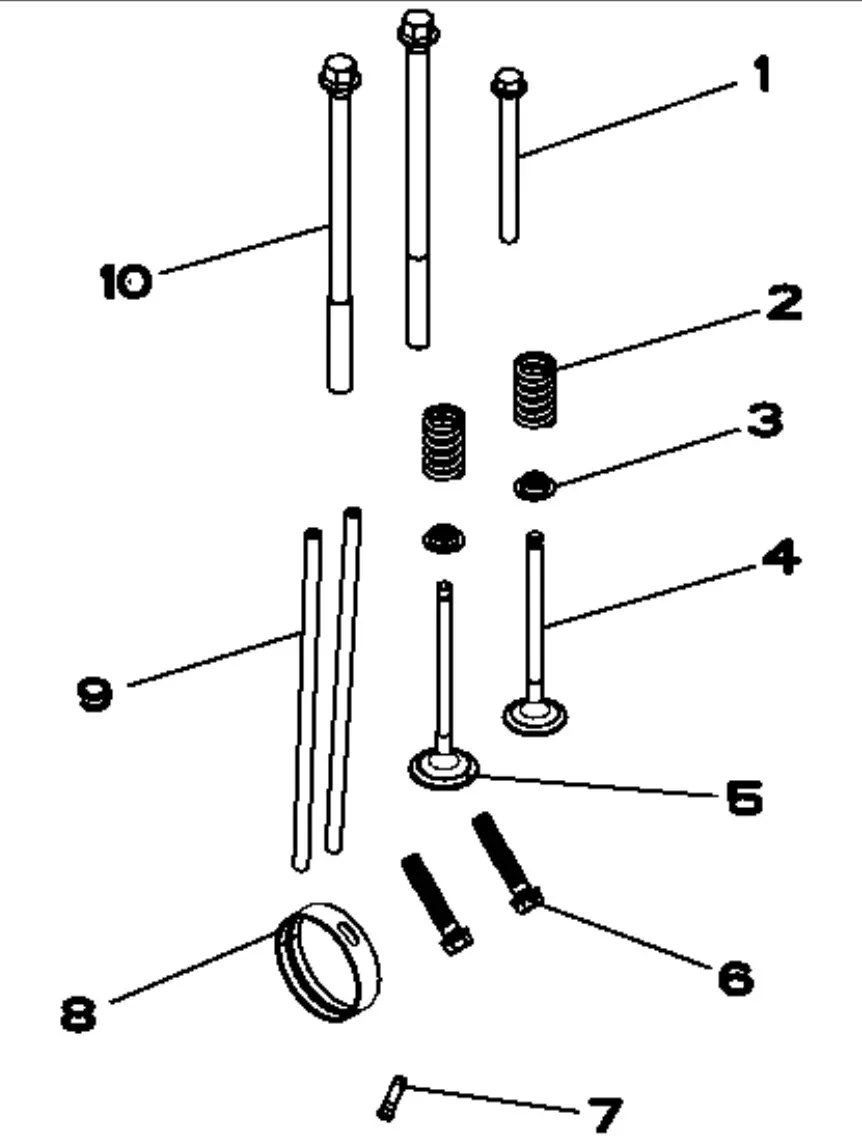 1
10
2
3
4
9
5
6
8
7