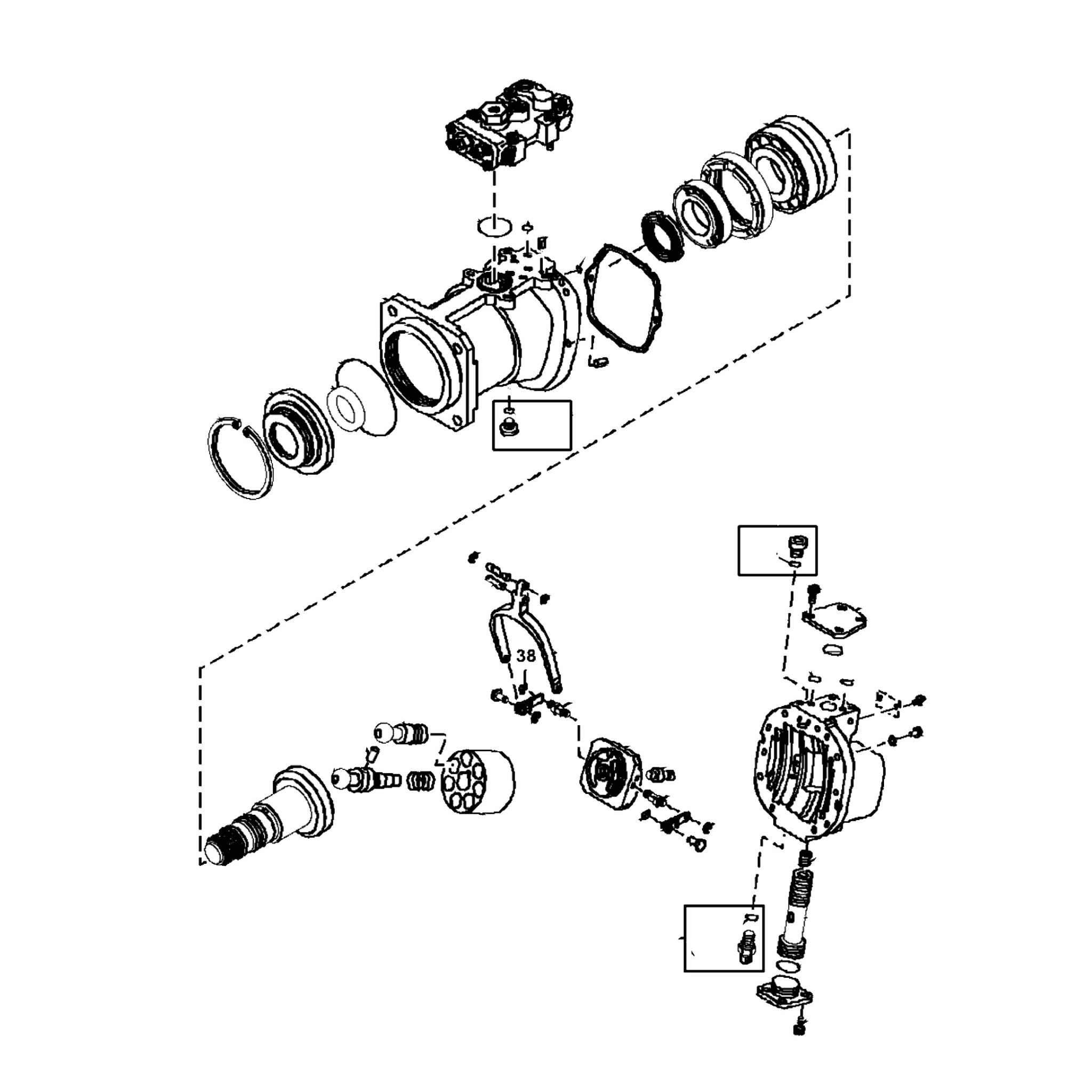 38