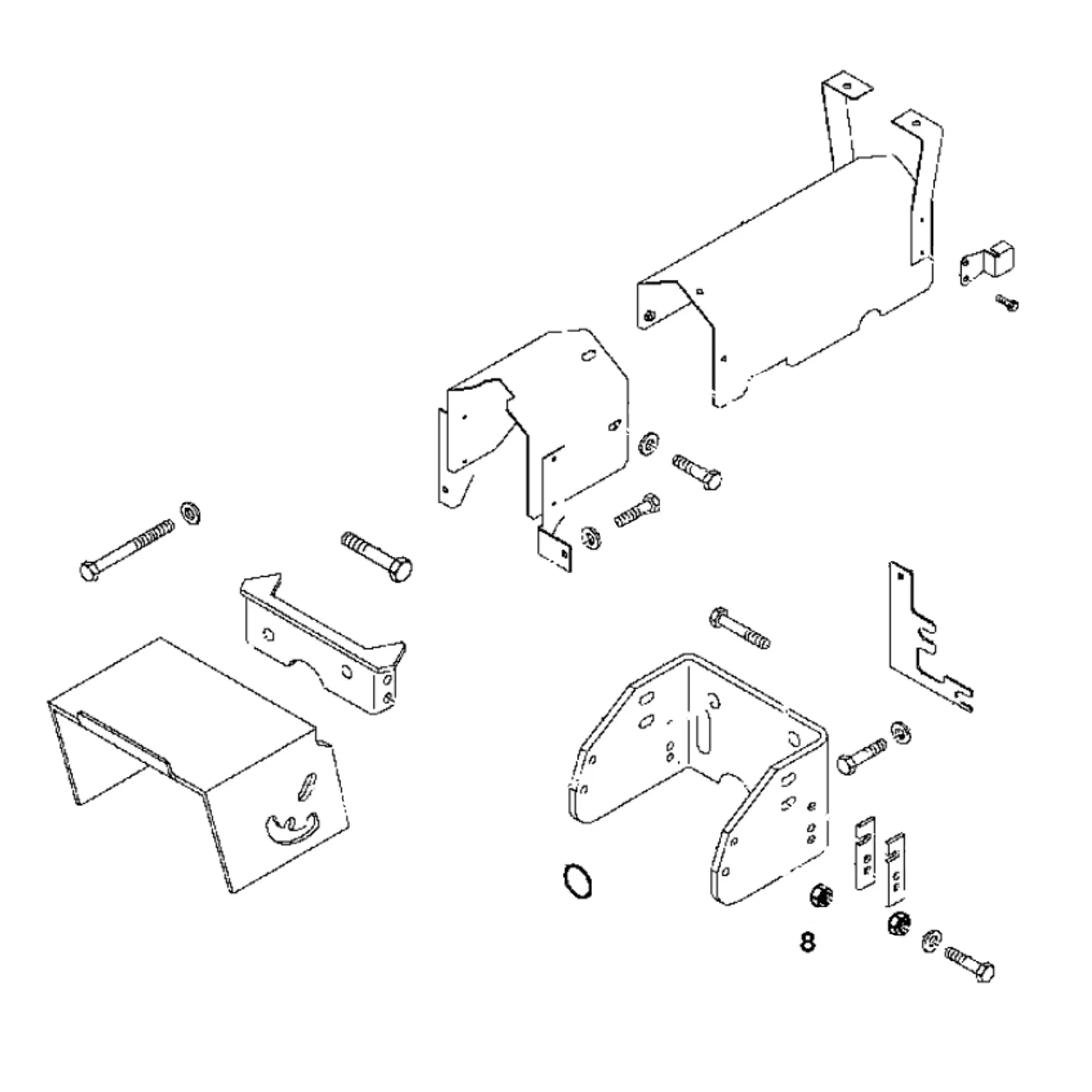 8