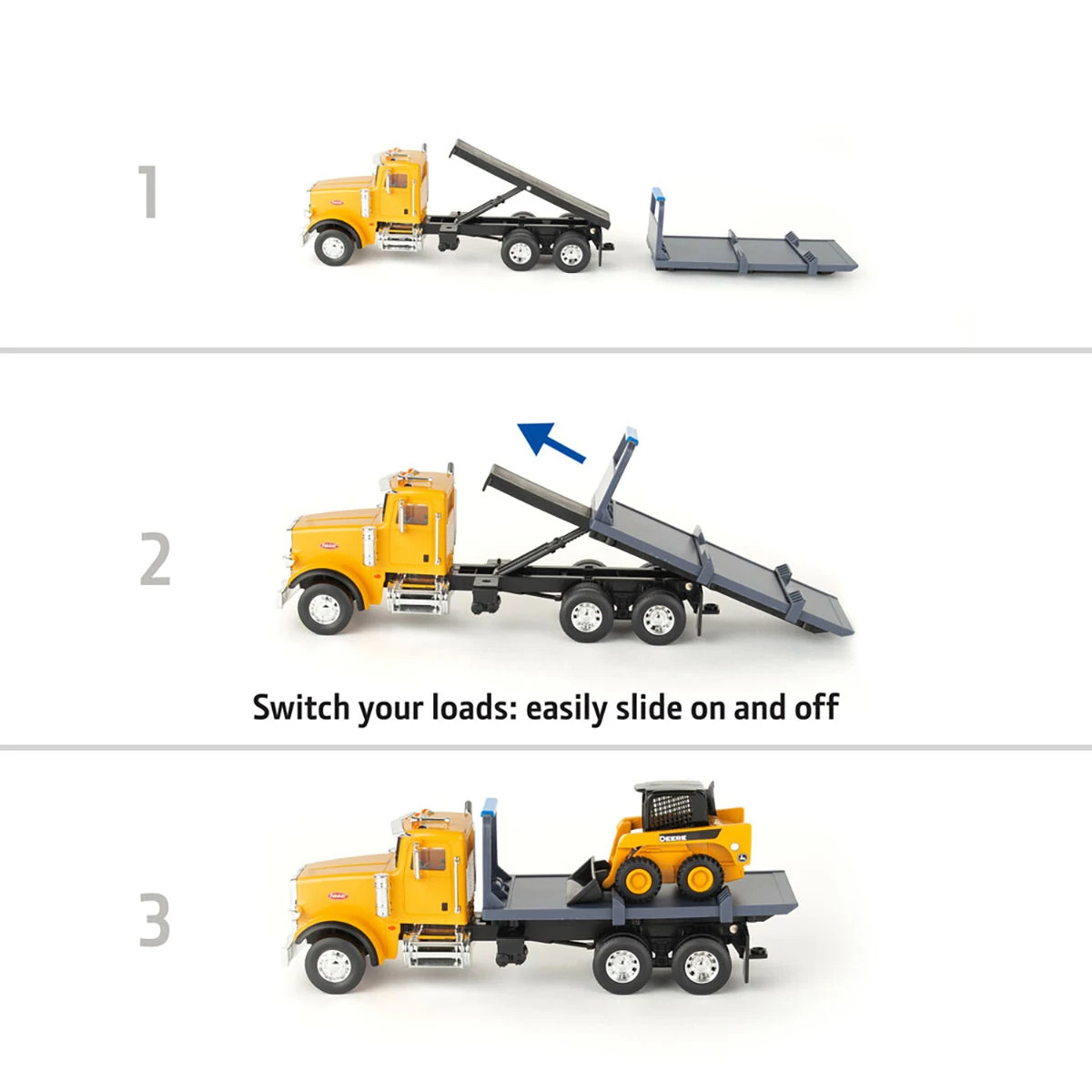 1

2

Switch your loads: easily slide on and off

3

DEERE