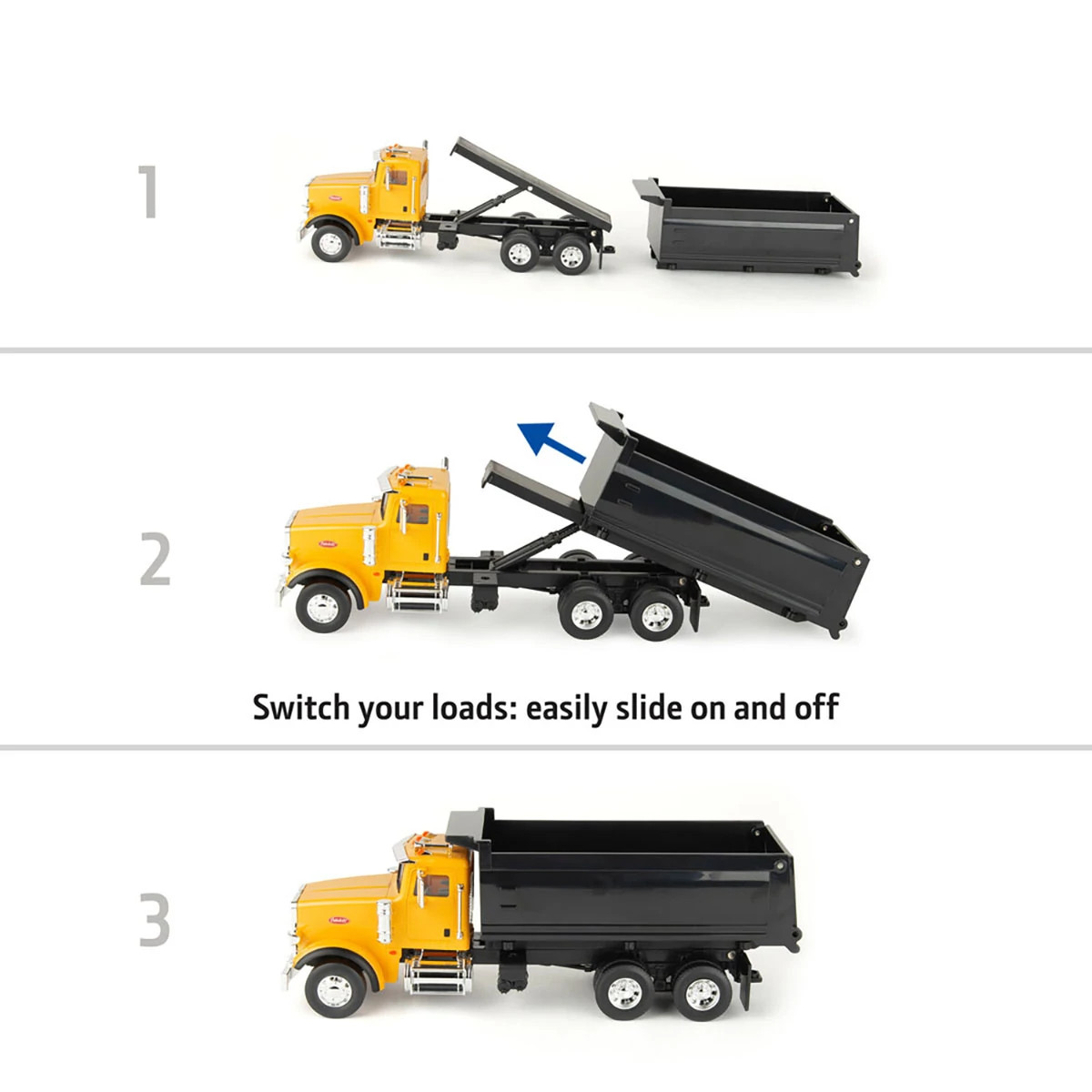 1

2

Switch your loads: easily slide on and off

3