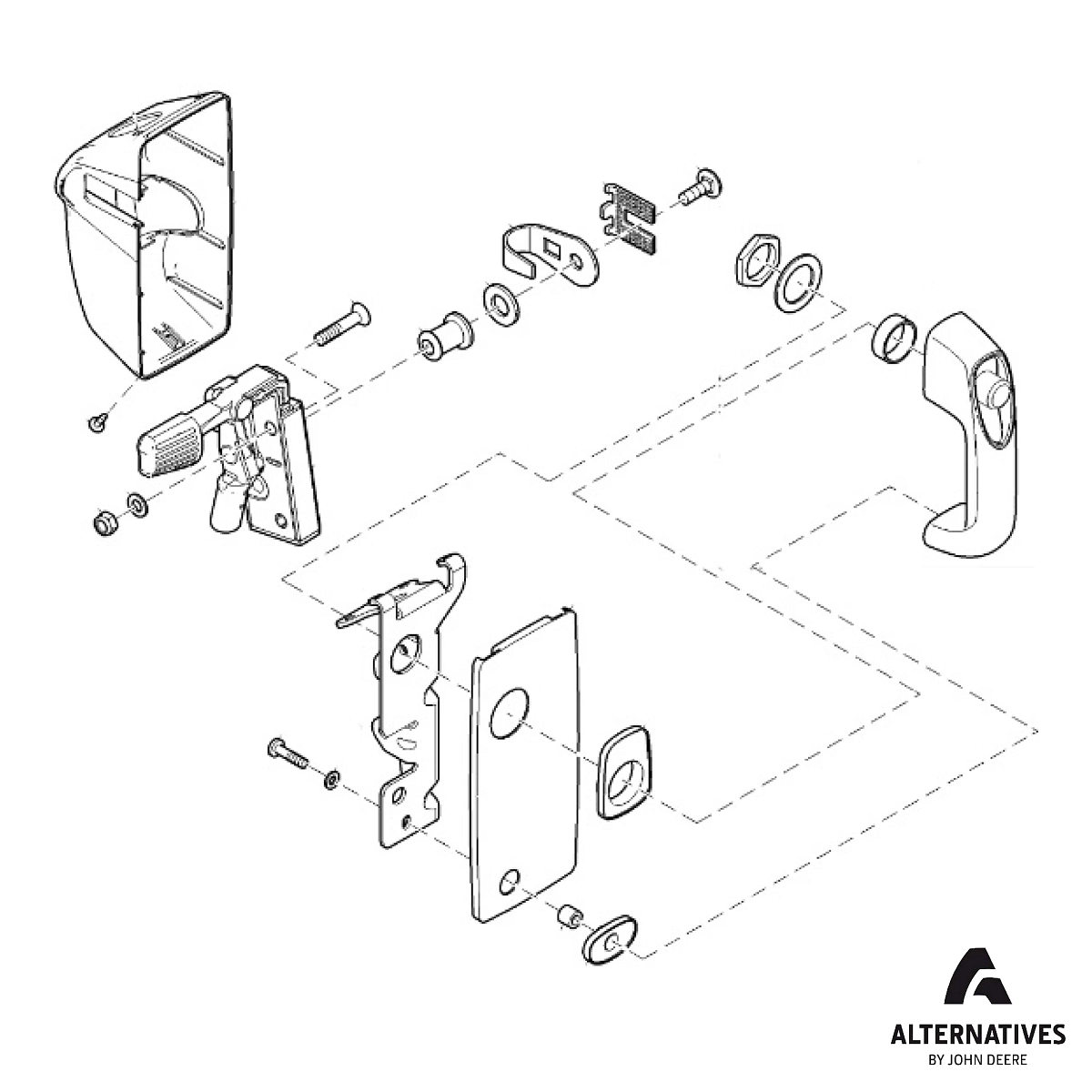 ALTERNATIVES
BY JOHN DEERE