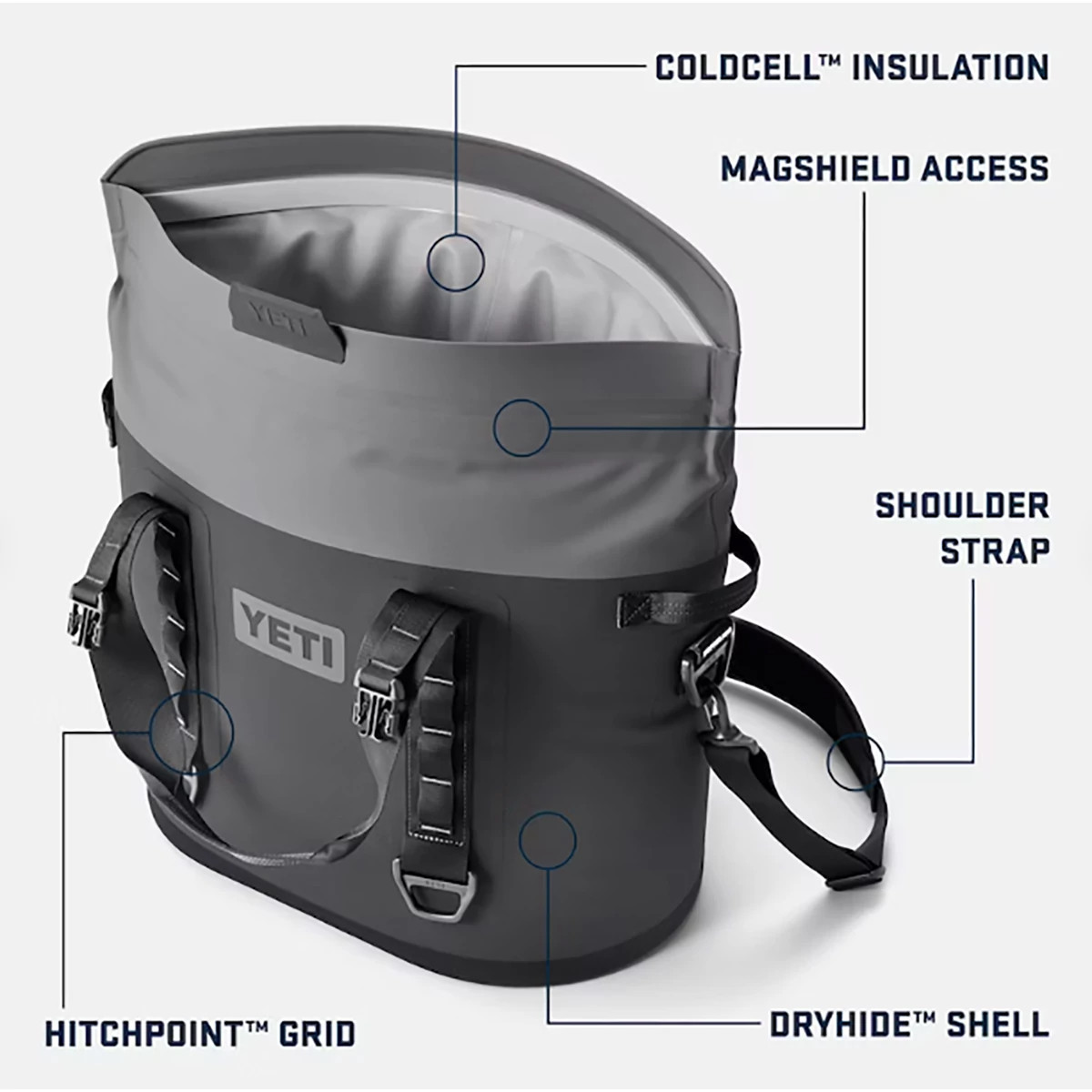 COLDCELL™ INSULATION

MAGSHIELD ACCESS

YETI

SHOULDER STRAP

YETI

HITCHPOINT™ GRID

DRYHIDE™ SHELL